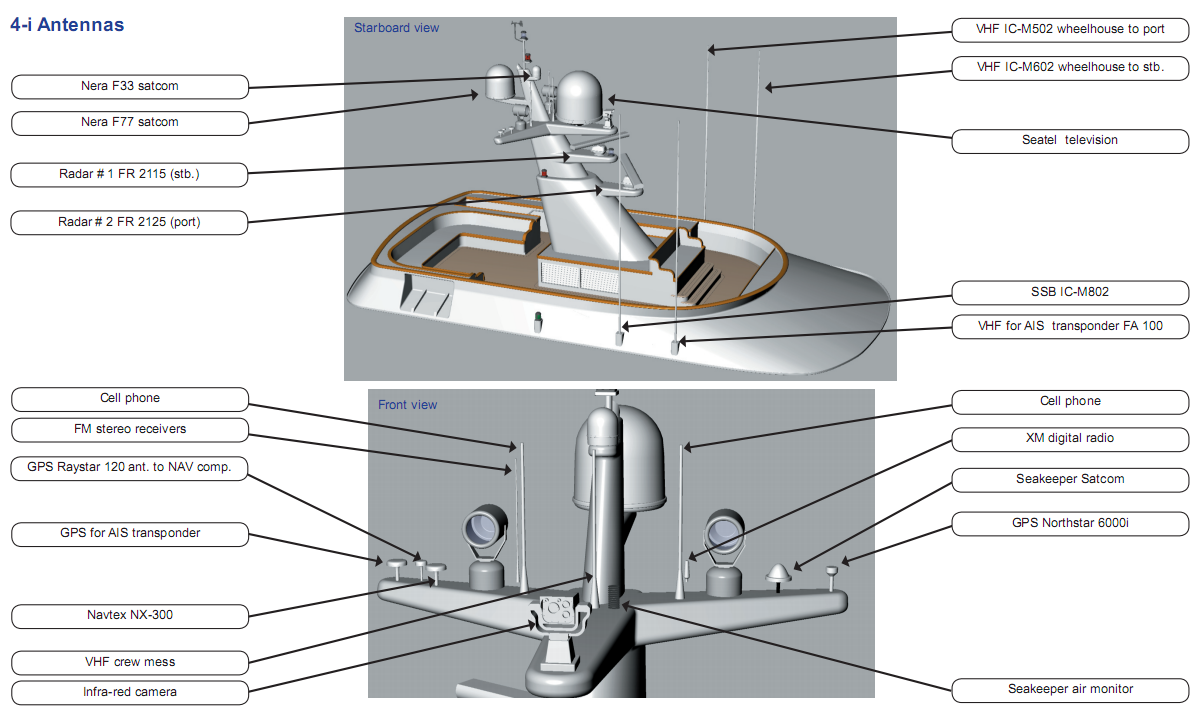 4-i Antennas

Starboard view

Nera F33 satcom

Nera F77 satcom

Radar # 1 FR 2115 (stb.)

Radar # 2 FR 2125 (port)

VHF IC-M502 wheelhouse to port

VHF IC-M602 wheelhouse to stb.

Seatel television

SSB IC-M802

VHF for AIS transponder FA 100

Front view

Cell phone

FM stereo receivers

GPS Raystar 120 ant. to NAV comp.

GPS for AIS transponder

Navtex NX-300

VHF crew mess

Infra-red camera

Cell phone

XM digital radio

Seakeeper Satcom

GPS Northstar 6000i

Seakeeper air monitor